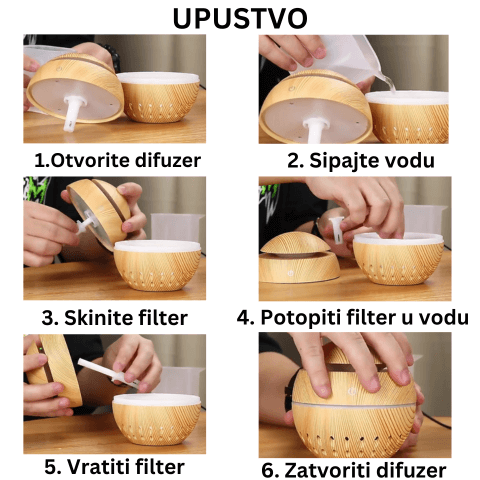 UPUSTVO

1.Otvorite difuzer

2. Sipajte vodu

3. Skinite filter

4. Potopiti filter u vodu

5. Vratiti filter

6. Zatvoriti difuzer